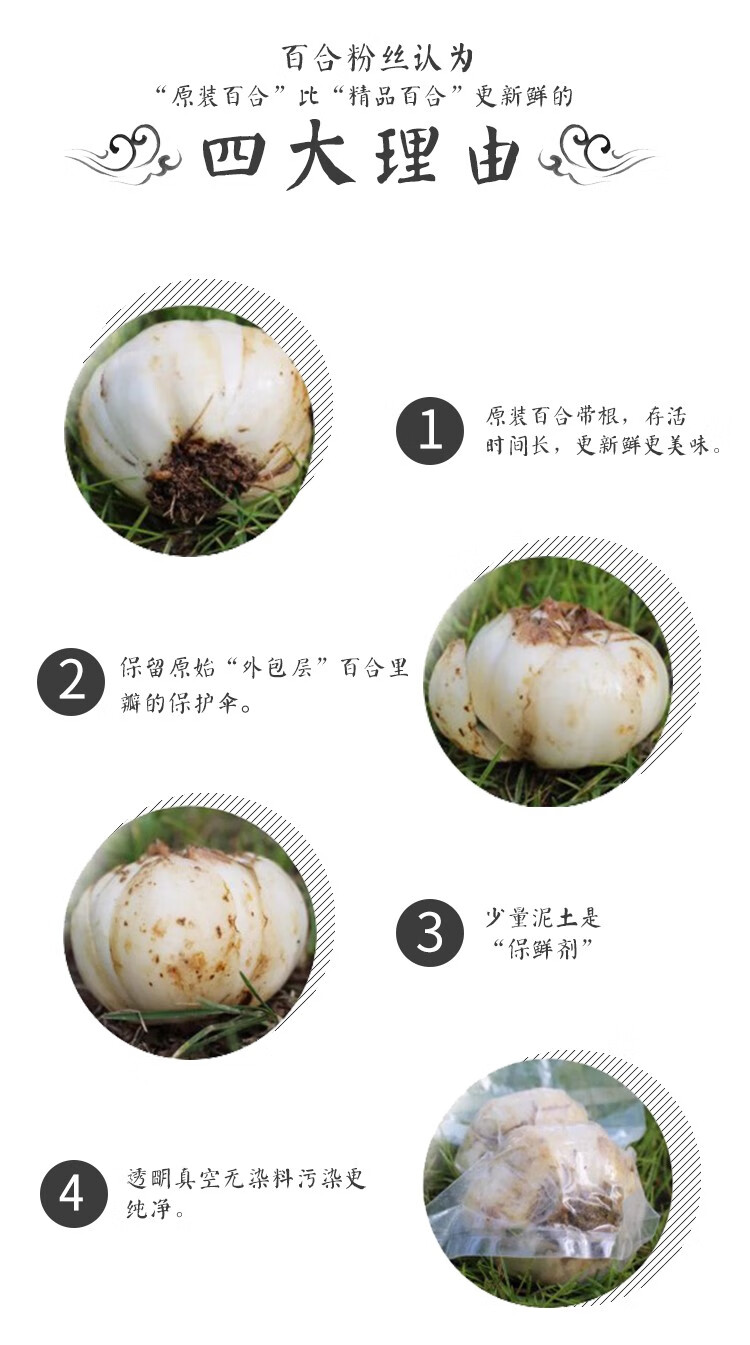 百合粉丝认为
“原装百合”比“精品百合”更新鲜的
四大理由

1 原装百合带根，存活时间长，更新鲜更美味。

2 保留原始“外包层”百合里瓣的保护伞。

3 少量泥土是“保鲜剂”

4 透明真空无染料污染更纯净。